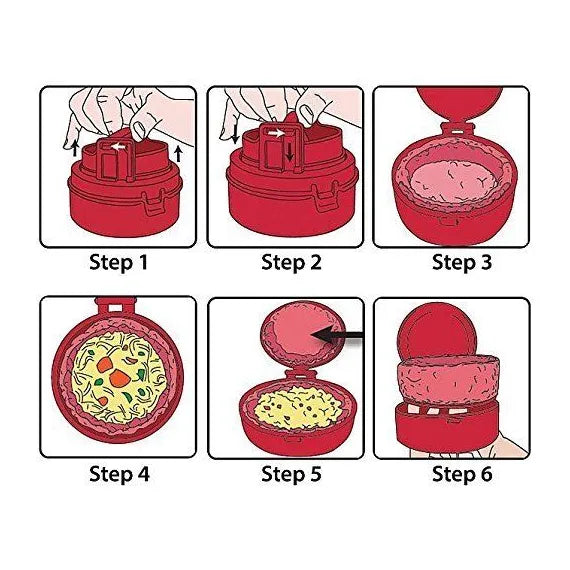 Step 1
Step 2
Step 3
Step 4
Step 5
Step 6