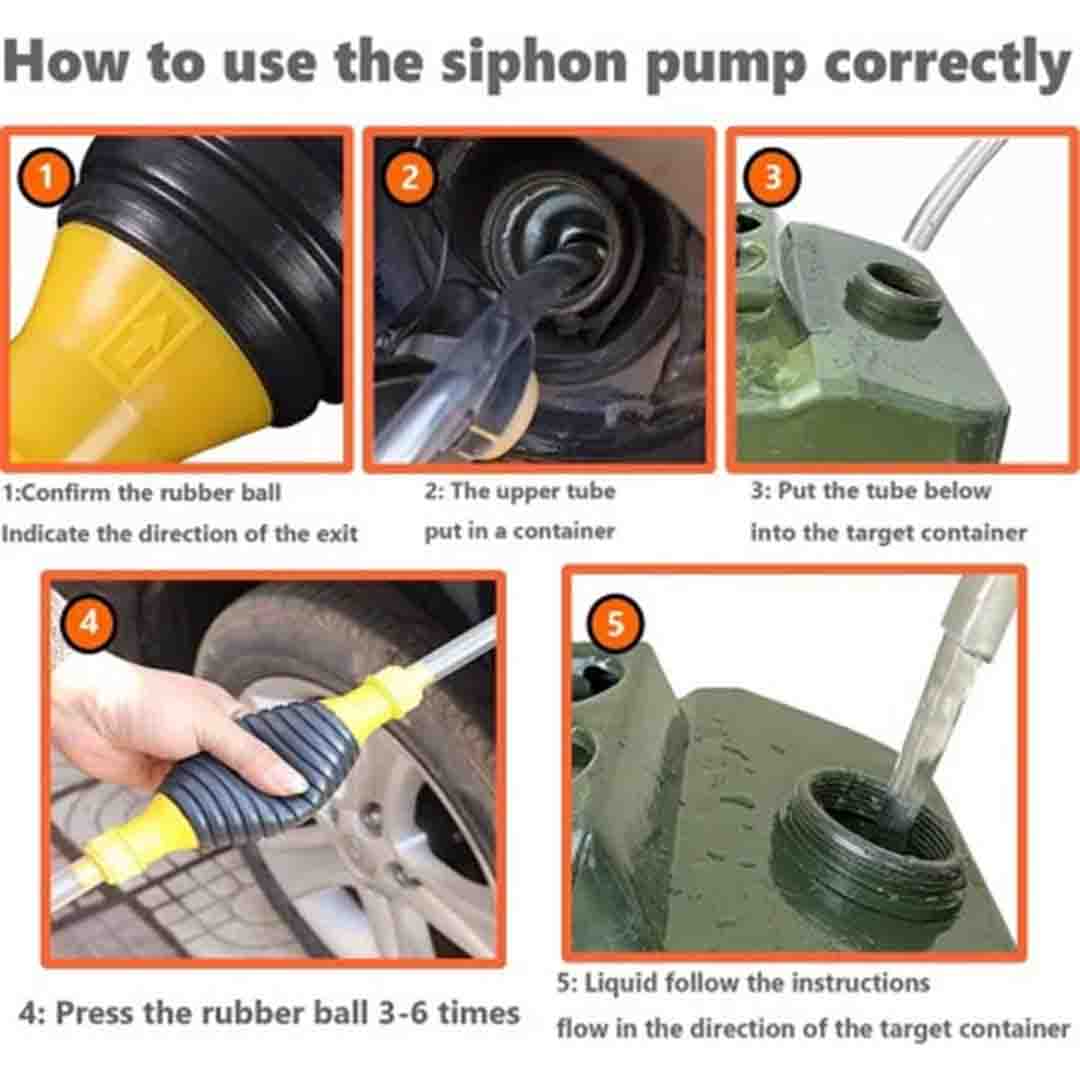 How to use the siphon pump correctly

1

2

3

1:Confirm the rubber ball Indicate the direction of the exit

2: The upper tube put in a container

3: Put the tube below into the target container

4

5

4: Press the rubber ball 3-6 times

5: Liquid follow the instructions flow in the direction of the target container