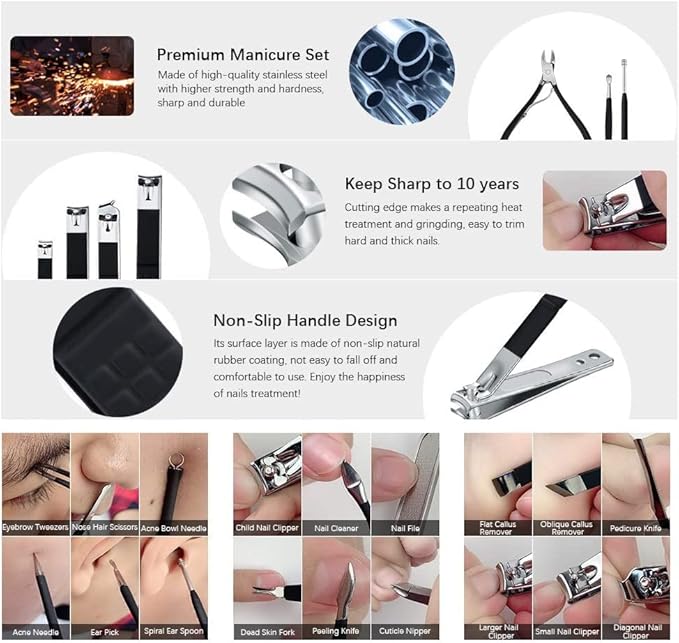 Premium Manicure Set
Made of high-quality stainless steel with higher strength and hardness, sharp and durable

Keep Sharp to 10 years
Cutting edge makes a repeating heat treatment and gringding, easy to trim hard and thick nails.

Non-Slip Handle Design
Its surface layer is made of non-slip natural rubber coating, not easy to fall off and comfortable to use. Enjoy the happiness of nails treatment!

Eyebrow Tweezers
Nose Hair Scissors
Acne Bowl Needle
Acne Needle
Ear Pick
Spiral Ear Spoon

Child Nail Clipper
Nail Cleaner
Nail File
Dead Skin Fork
Peeling Knife
Cuticle Nipper

Flat Callus Remover
Oblique Callus Remover
Pedicure Knife
Larger Nail Clipper
Small Nail Clipper
Diagonal Nail Clipper