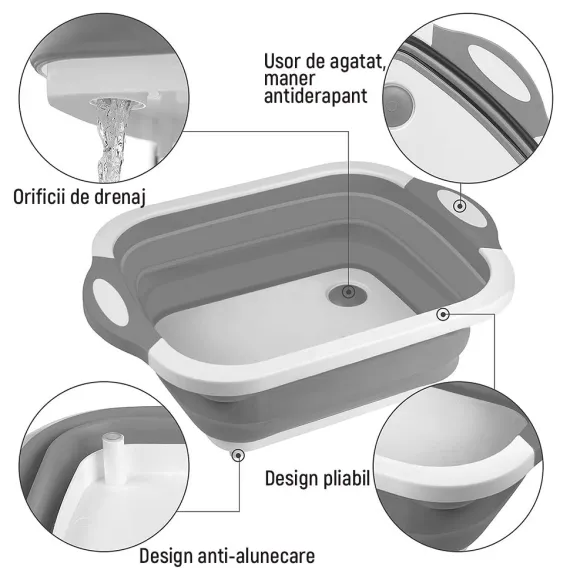 Usor de agatat, maner antiderapant

Orificii de drenaj

Design pliabil

Design anti-alunecare